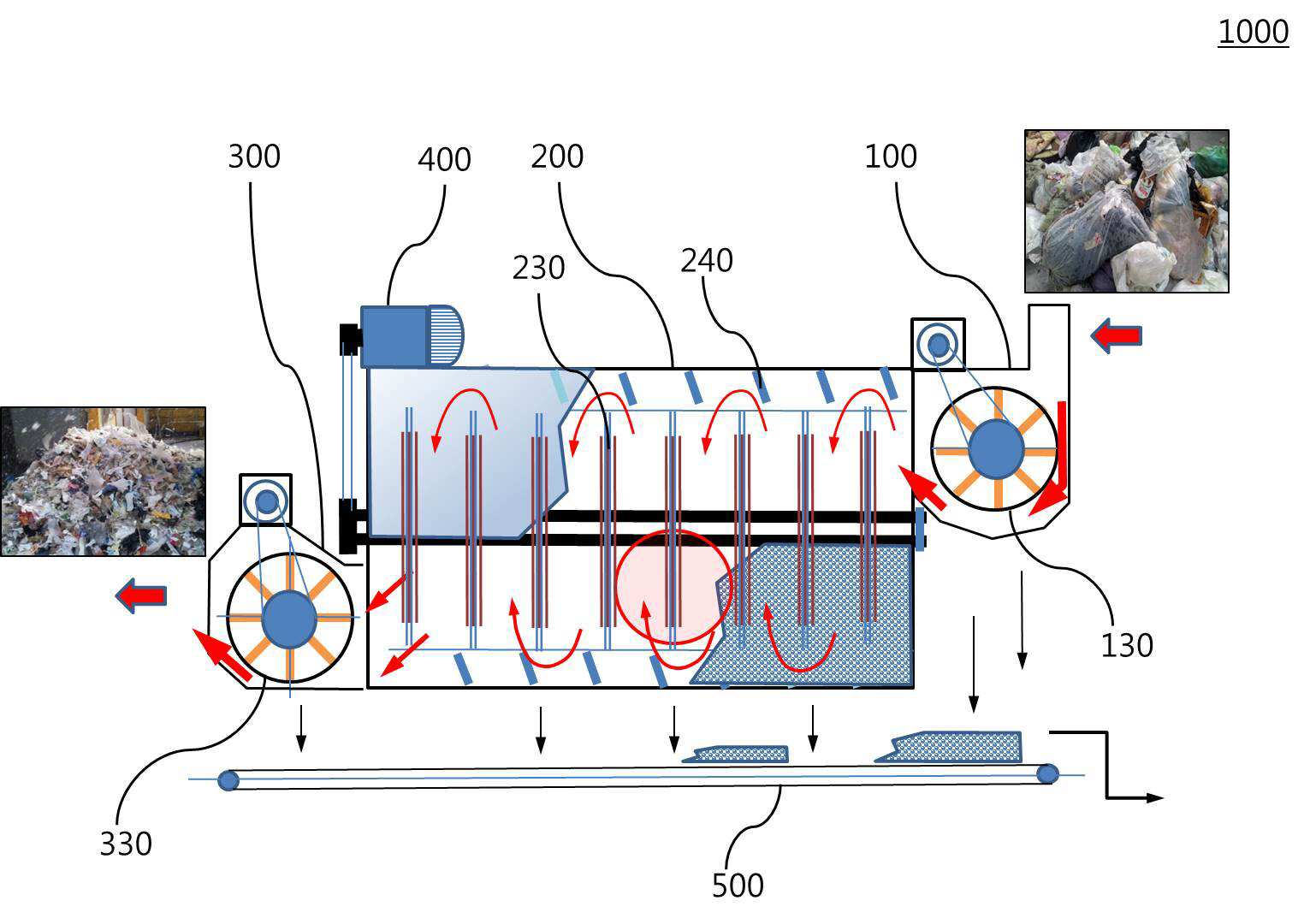 1000

300
400
200
100
230
240
130
330
500